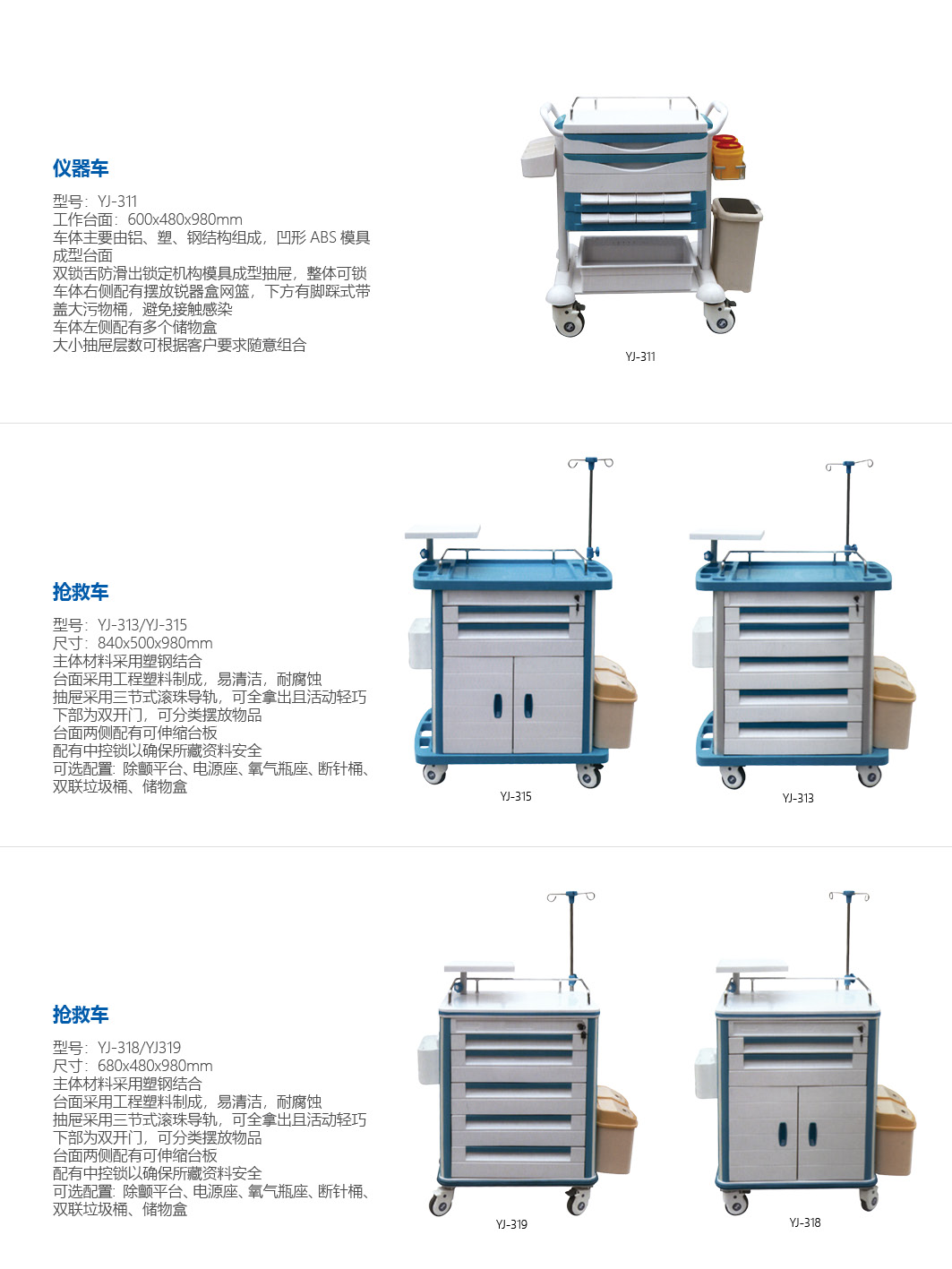 仪器车

型号：YJ-311
工作台面：600x480x980mm
车体主要由铝、塑、钢结构组成，凹形 ABS 模具成型台面
双锁舌防滑出锁定机构模具成型抽屉，整体可锁
车体右侧配有摆放锐器盒网篮，下方有脚踩式带盖大污物桶，避免接触感染
车体左侧配有多个储物盒
大小抽屉层数可根据客户要求随意组合

YJ-311

抢救车

型号：YJ-313/YJ-315
尺寸：840x500x980mm
主体材料采用塑钢结合
台面采用工程塑料制成，易清洁，耐腐蚀
抽屉采用三节式滚珠导轨，可全拿出且活动轻巧
下部为双开门，可分类摆放物品
台面两侧配有可伸缩台板
配有中控锁以确保所藏资料安全
可选配置：除颤平台、电源座、氧气瓶座、断针桶、双联垃圾桶、储物盒

YJ-315

YJ-313

抢救车

型号：YJ-318/YJ319
尺寸：680x480x980mm
主体材料采用塑钢结合
台面采用工程塑料制成，易清洁，耐腐蚀
抽屉采用三节式滚珠导轨，可全拿出且活动轻巧
下部为双开门，可分类摆放物品
台面两侧配有可伸缩台板
配有中控锁以确保所藏资料安全
可选配置：除颤平台、电源座、氧气瓶座、断针桶、双联垃圾桶、储物盒

YJ-319

YJ-318