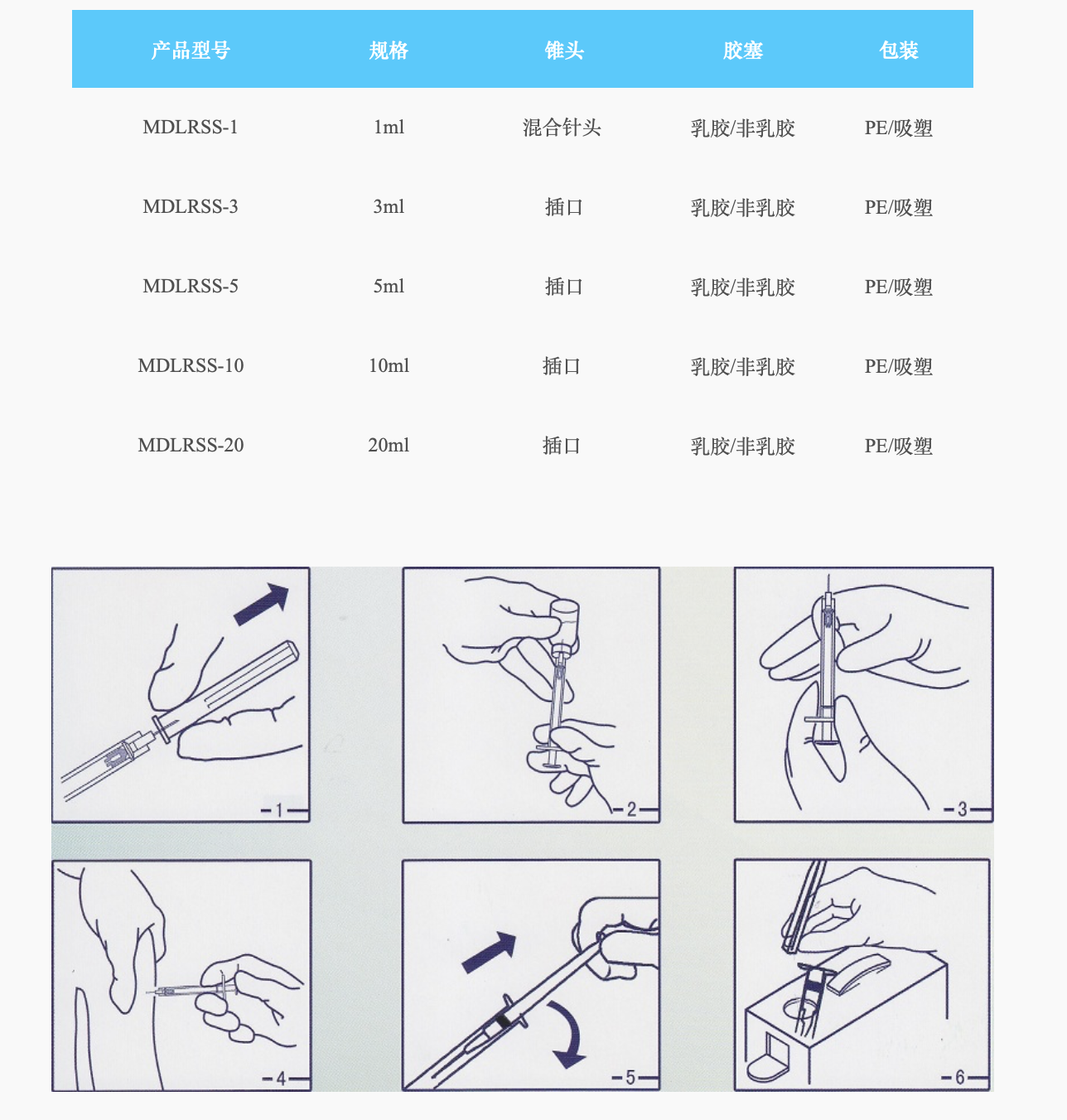 | 产品型号 | 规格 | 锥头 | 胶塞 | 包装 |
|---|---|---|---|---|
| MDLRSS-1 | 1ml | 混合针头 | 乳胶/非乳胶 | PE/吸塑 |
| MDLRSS-3 | 3ml | 插口 | 乳胶/非乳胶 | PE/吸塑 |
| MDLRSS-5 | 5ml | 插口 | 乳胶/非乳胶 | PE/吸塑 |
| MDLRSS-10 | 10ml | 插口 | 乳胶/非乳胶 | PE/吸塑 |
| MDLRSS-20 | 20ml | 插口 | 乳胶/非乳胶 | PE/吸塑 |

-1-

-2-

-3-

-4-

-5-

-6-